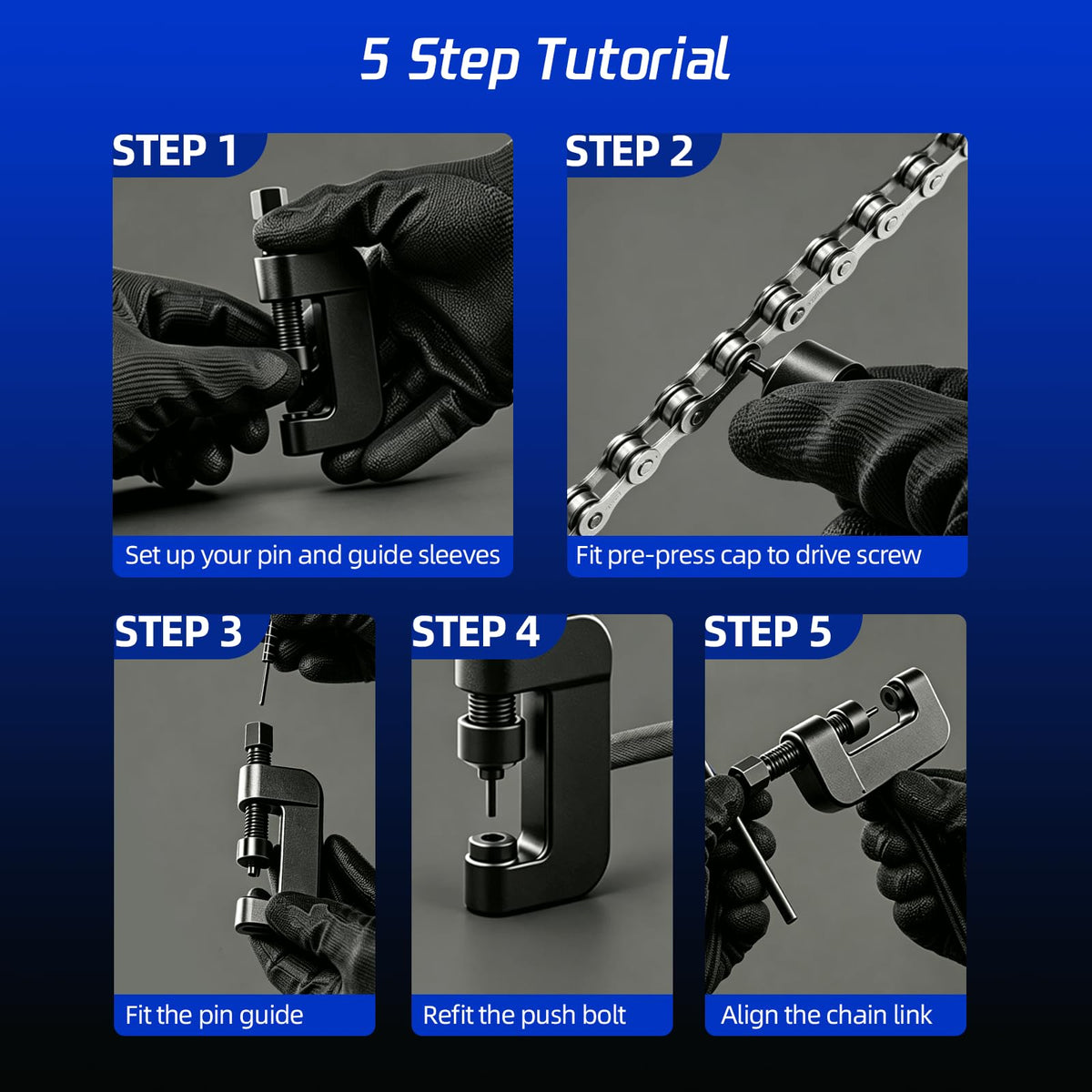 5 Step Tutorial

STEP 1

Set up your pin and guide sleeves

STEP 2

Fit pre-press cap to drive screw

STEP 3

Fit the pin guide

STEP 4

Refit the push bolt

STEP 5

Align the chain link